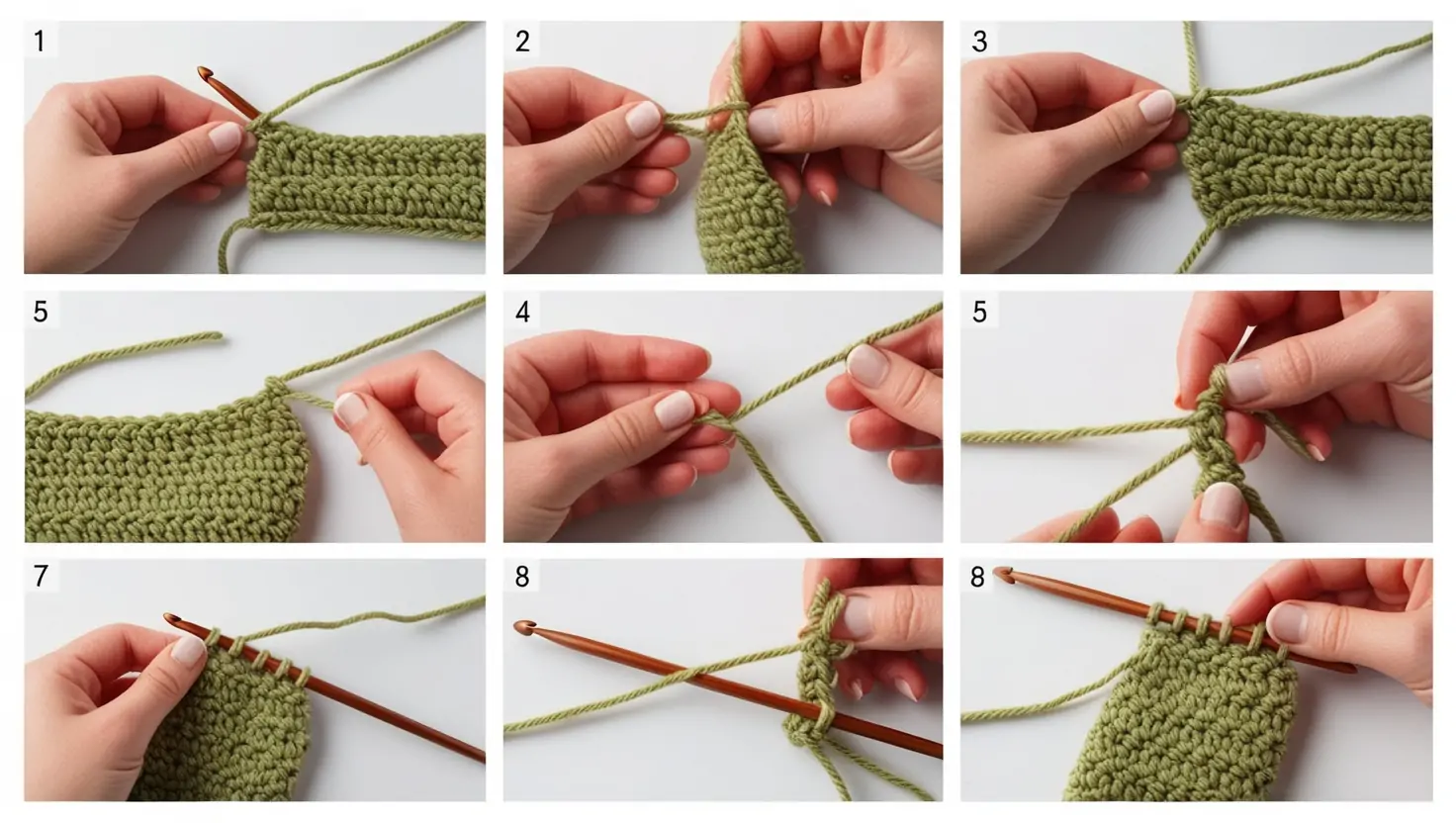 1

2

3

5

4

5

7

8

8